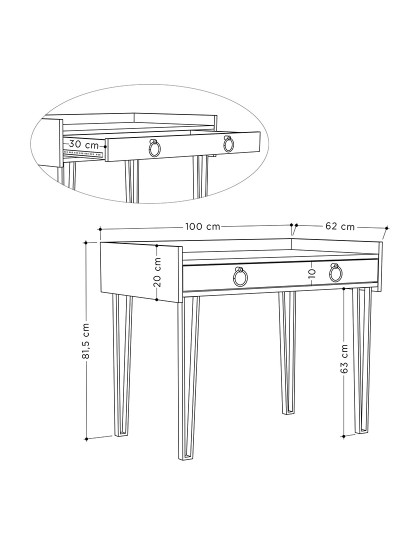 30 cm

100 cm

62 cm

20 cm

10

81,5 cm

63 cm