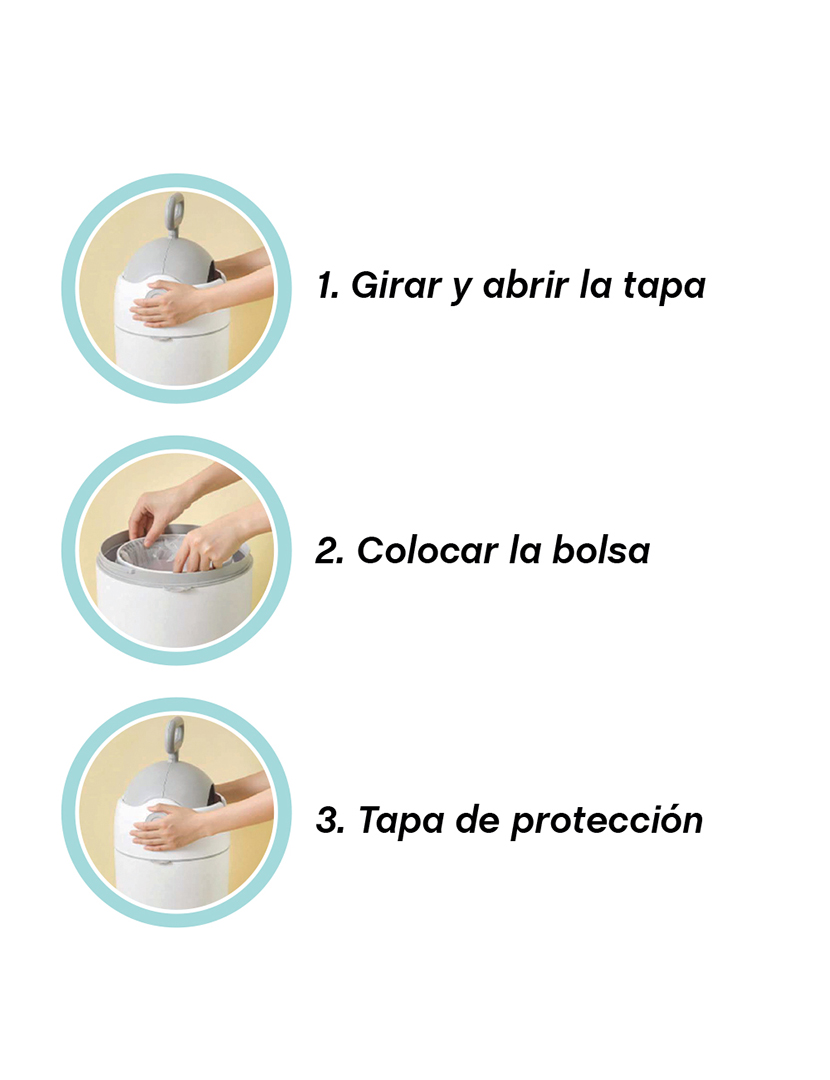 1. Girar y abrir la tapa

2. Colocar la bolsa

3. Tapa de protección