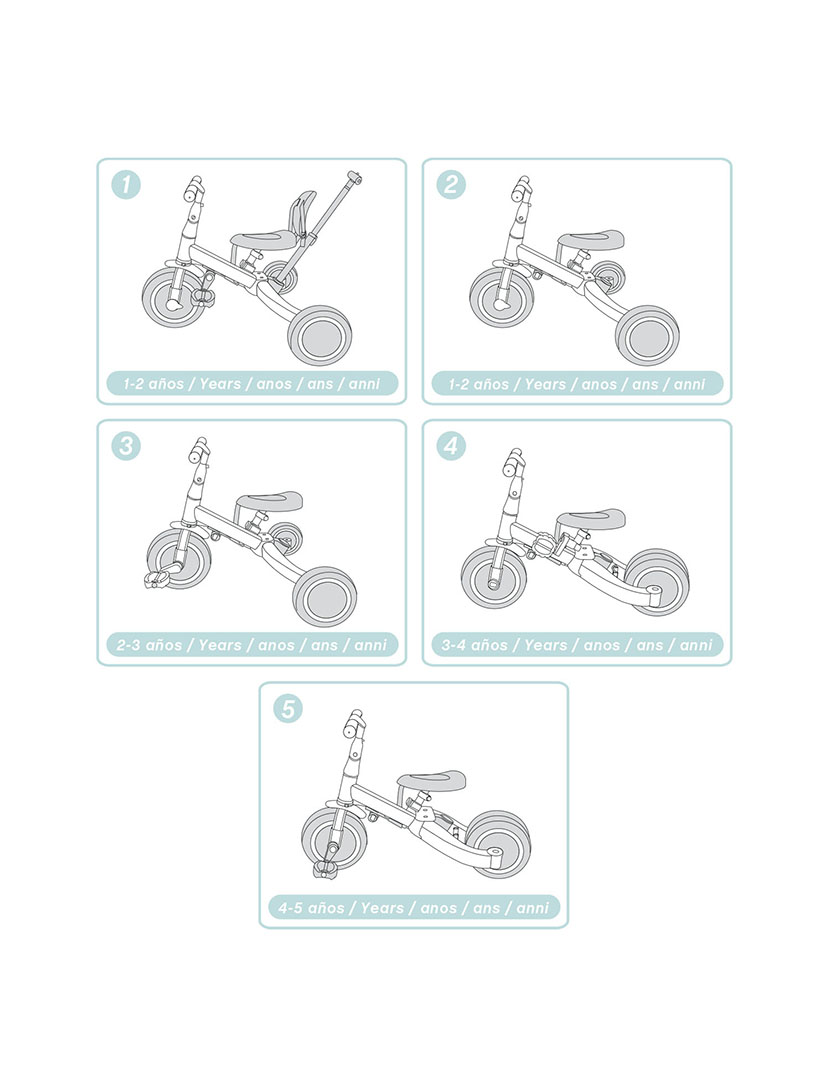 1

1-2 años / Years / anos / ans / anni

2

1-2 años / Years / anos / ans / anni

3

2-3 años / Years / anos / ans / anni

4

3-4 años / Years / anos / ans / anni

5

4-5 años / Years / anos / ans / anni